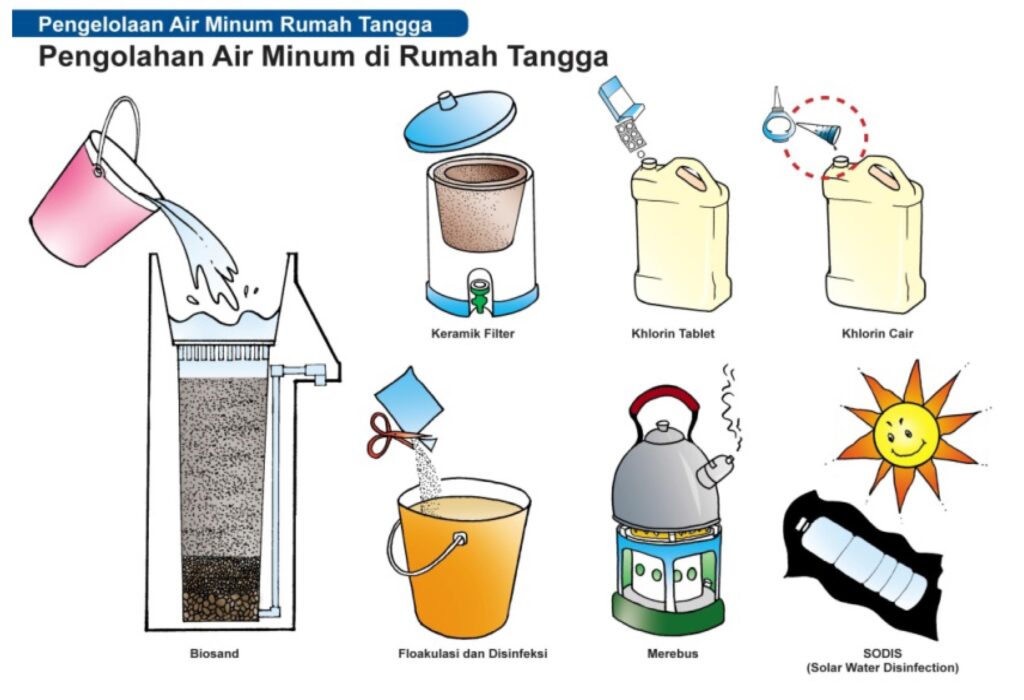 Pengelolaan Air Minum Rumah Tangga

Pengolahan Air Minum di Rumah Tangga

Keramik Filter

Khlorin Tablet

Khlorin Cair

Biosand

Floakulasi dan Disinfeksi

Merebus

SODIS
(Solar Water Disinfection)