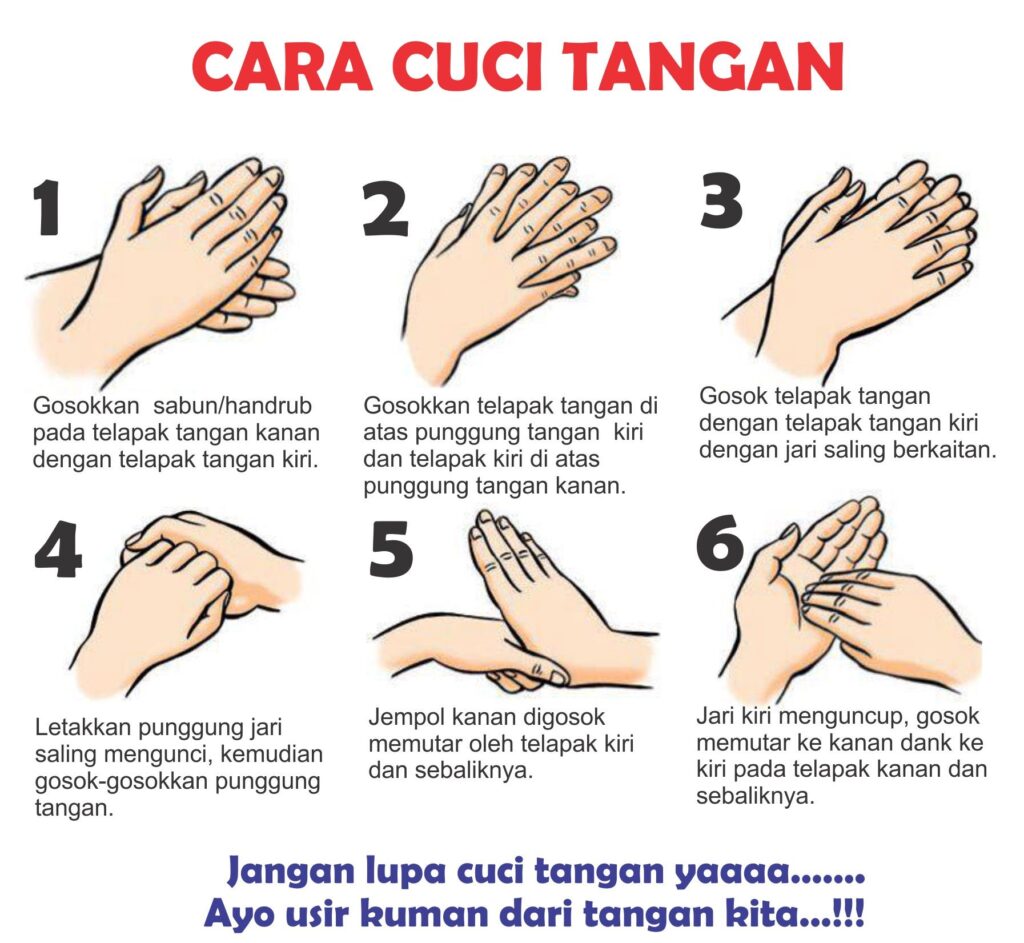 CARA CUCI TANGAN

1

Gosokkan sabun/handrub pada telapak tangan kanan dengan telapak tangan kiri.

2

Gosokkan telapak tangan di atas punggung tangan kiri dan telapak kiri di atas punggung tangan kanan.

3

Gosok telapak tangan dengan telapak tangan kiri dengan jari saling berkaitan.

4

Letakkan punggung jari saling mengunci, kemudian gosok-gosokkan punggung tangan.

5

Jempol kanan digosok memutar oleh telapak kiri dan sebaliknya.

6

Jari kiri menguncup, gosok memutar ke kanan dank ke kiri pada telapak kanan dan sebaliknya.

Jangan lupa cuci tangan yaaaa.......
Ayo usir kuman dari tangan kita...!!!